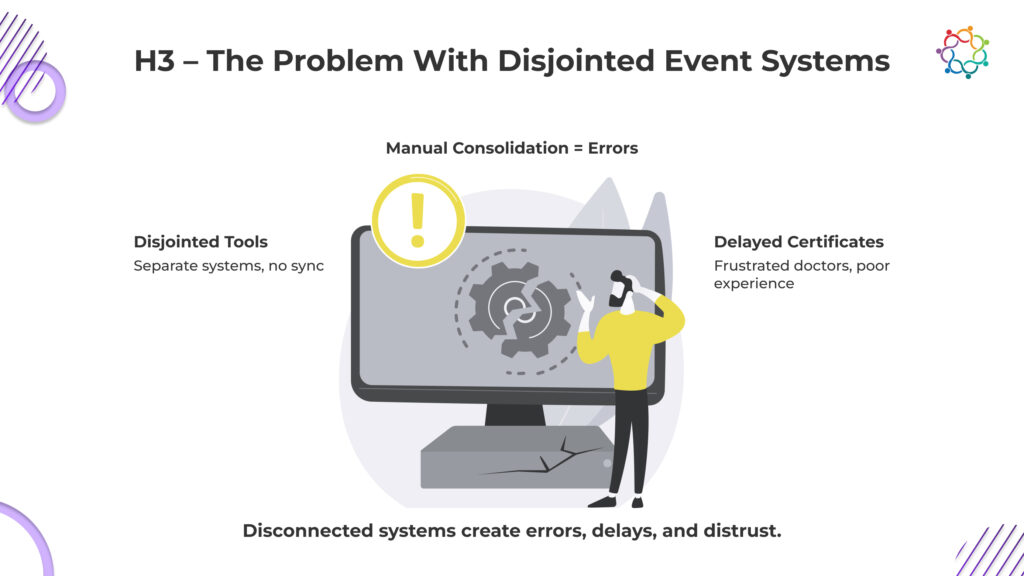 H3 – The Problem With Disjointed Event Systems

Manual Consolidation = Errors

Disjointed Tools
Separate systems, no sync

Delayed Certificates
Frustrated doctors, poor experience

Disconnected systems create errors, delays, and distrust.