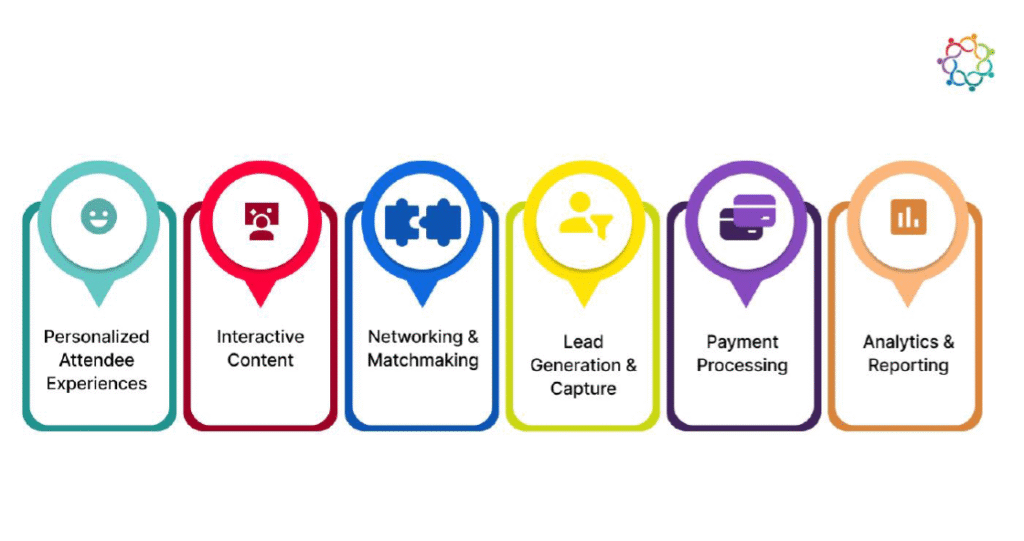 Personalized Attendee Experiences

Interactive Content

Networking & Matchmaking

Lead Generation & Capture

Payment Processing

Analytics & Reporting